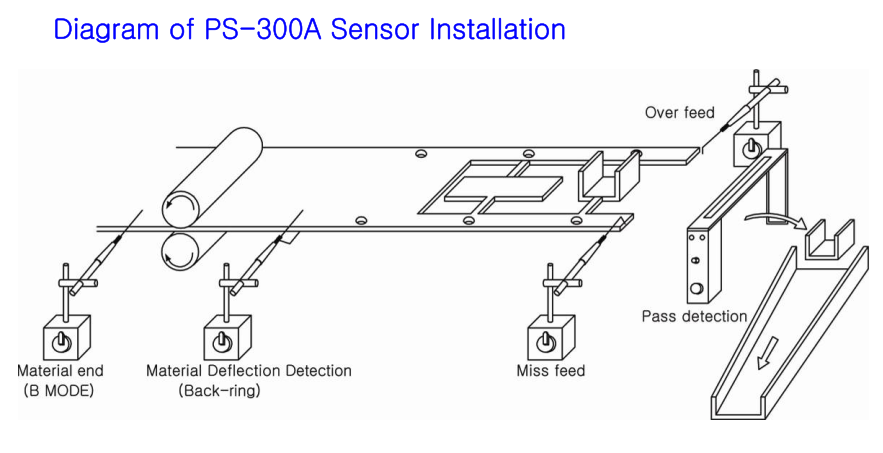 Diagram of PS-300A Sensor Installation

Over feed

Pass detection

Material end
(B MODE)

Material Deflection Detection
(Back-ring)

Miss feed